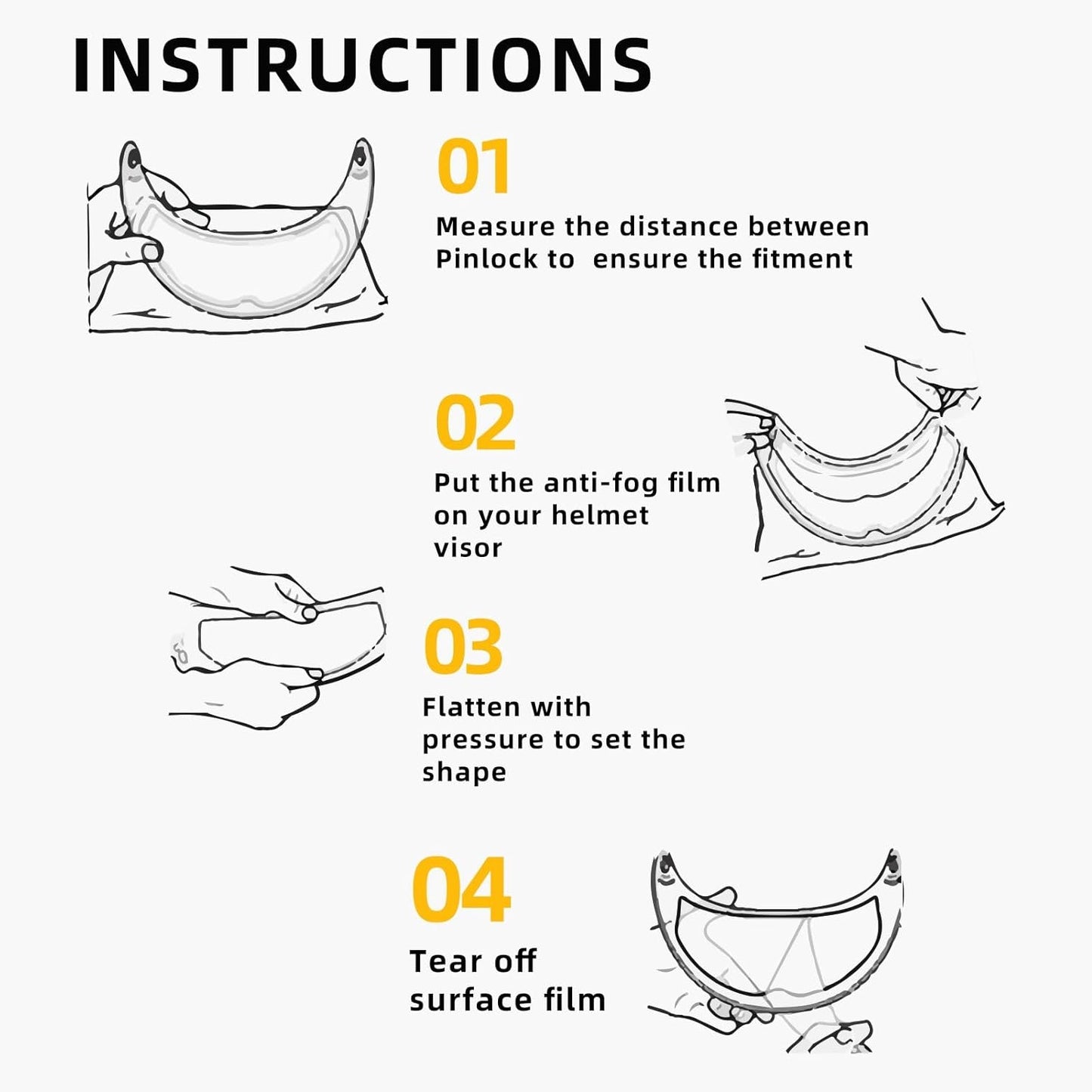 INSTRUCTIONS

01

Measure the distance between Pinlock to  ensure the fitment

02

Put the anti-fog film on your helmet visor

03

Flatten with pressure to set the shape

04

Tear off surface film