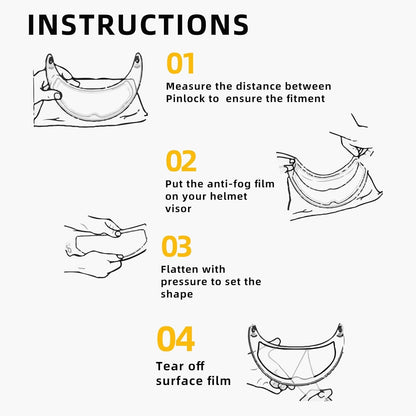 INSTRUCTIONS

01

Measure the distance between Pinlock to  ensure the fitment

02

Put the anti-fog film on your helmet visor

03

Flatten with pressure to set the shape

04

Tear off surface film